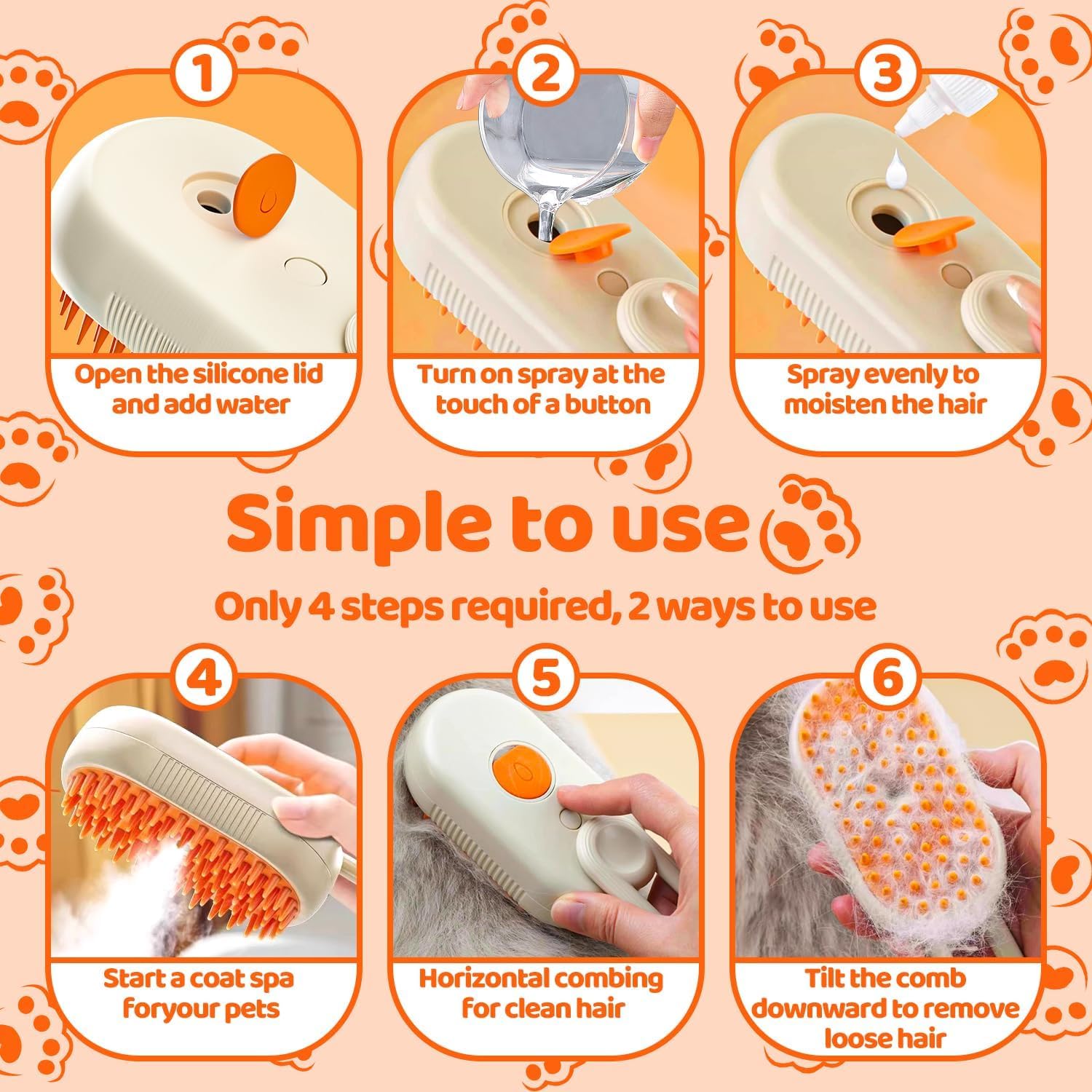 1

Open the silicone lid and add water

2

Turn on spray at the touch of a button

3

Spray evenly to moisten the hair

Simple to use

Only 4 steps required, 2 ways to use

4

Start a coat spa foryour pets

5

Horizontal combing for clean hair

6

Tilt the comb downward to remove loose hair